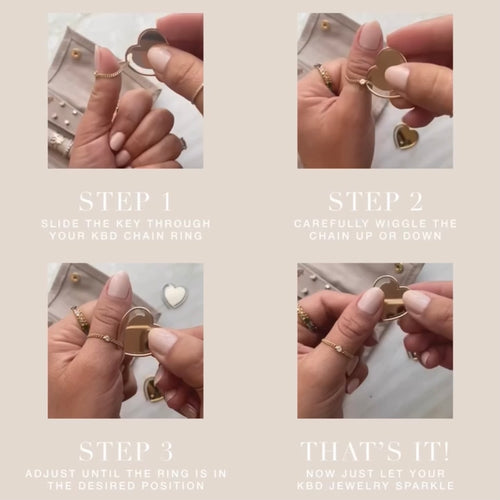 STEP 1
SLIDE THE KEY THROUGH YOUR KBD CHAIN RING

STEP 2
CAREFULLY WIGGLE THE CHAIN UP OR DOWN

STEP 3
ADJUST UNTIL THE RING IS IN THE DESIRED POSITION

THAT'S IT!
NOW JUST LET YOUR KBD JEWELRY SPARKLE